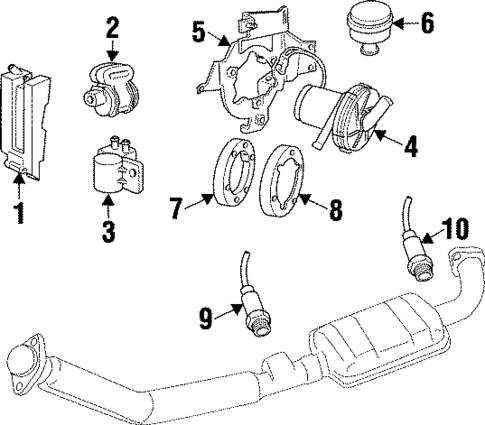 2
5
6
4
1
3
7
8
10
9