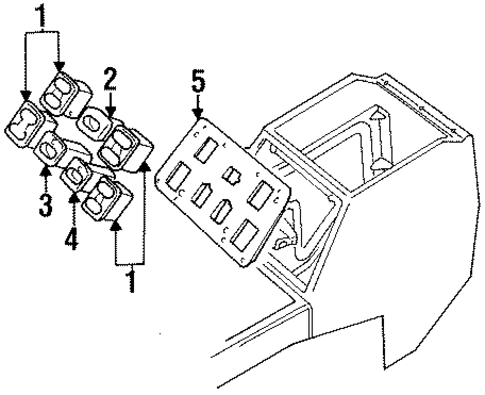 1
2
5
3
4
1