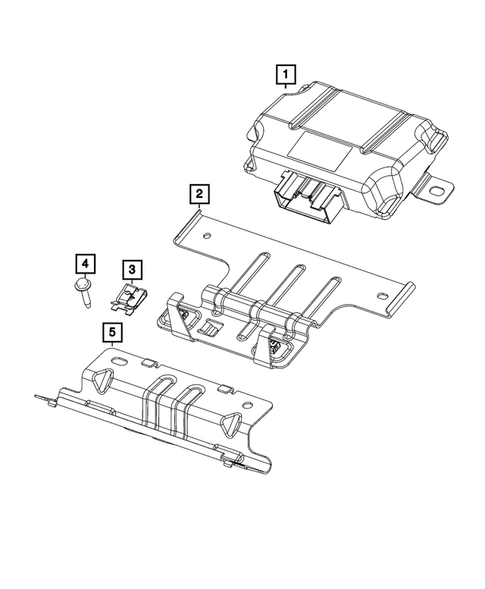 1
2
4
3
5