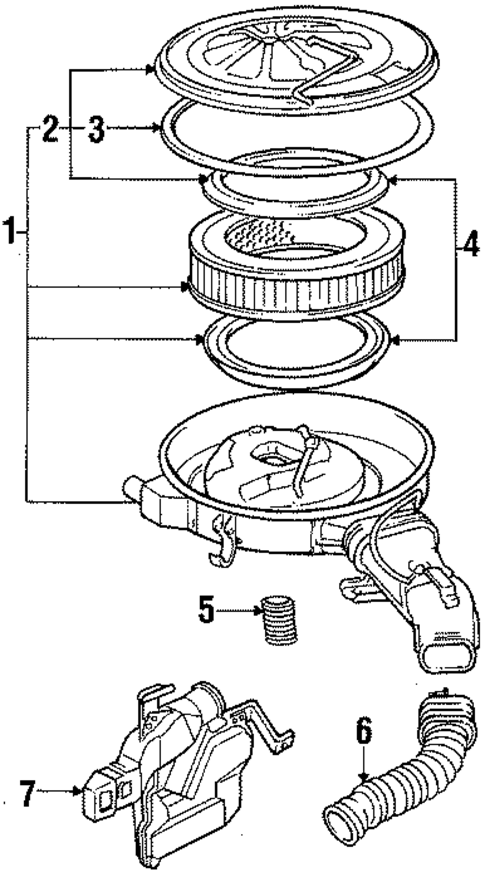 2 3
1
4
5
6
7