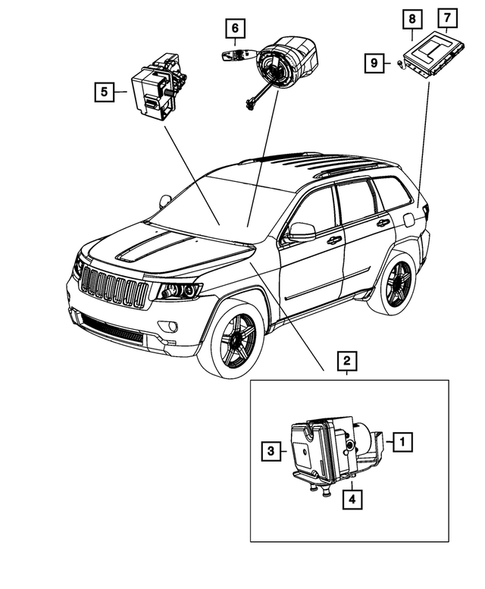 6
8
7
9
5
2
3
1
4