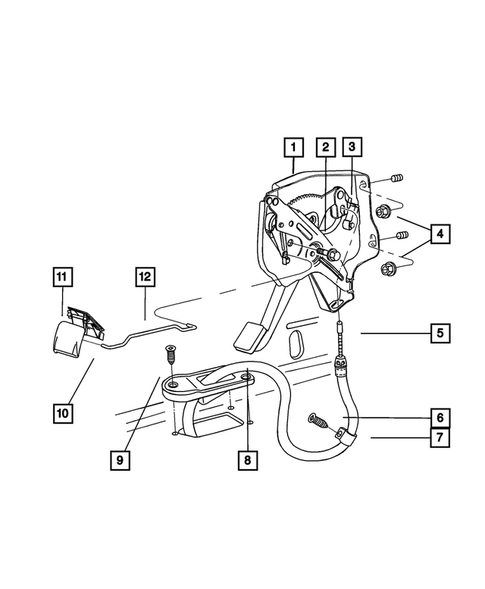 1
2
3
4
11
12
5
10
9
8
6
7