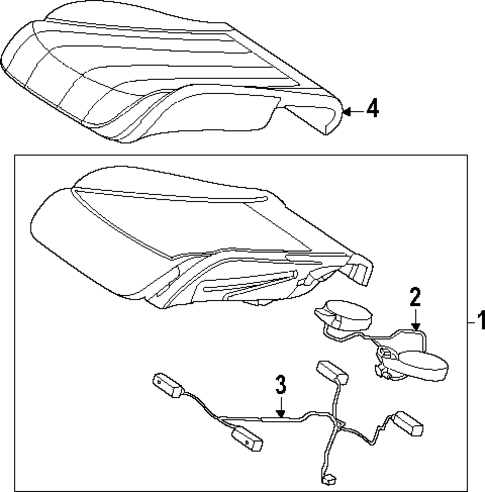 4
2
1
3