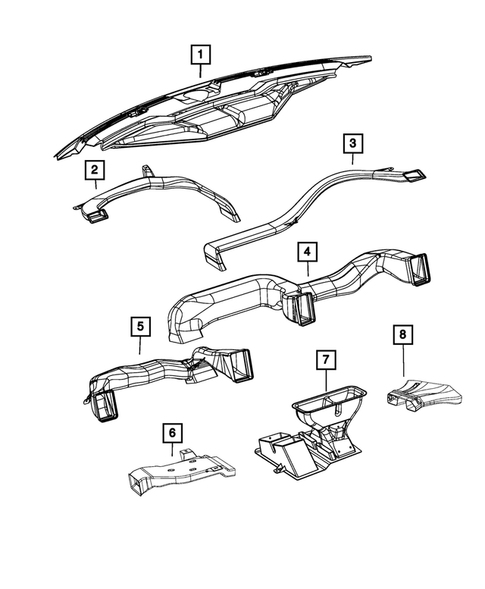 1
2
3
4
5
8
7
6