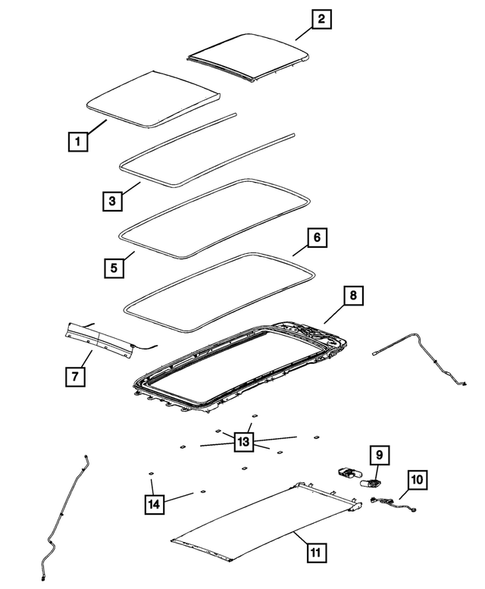 2
1
3
5
6
8
7
13
9
10
14
11