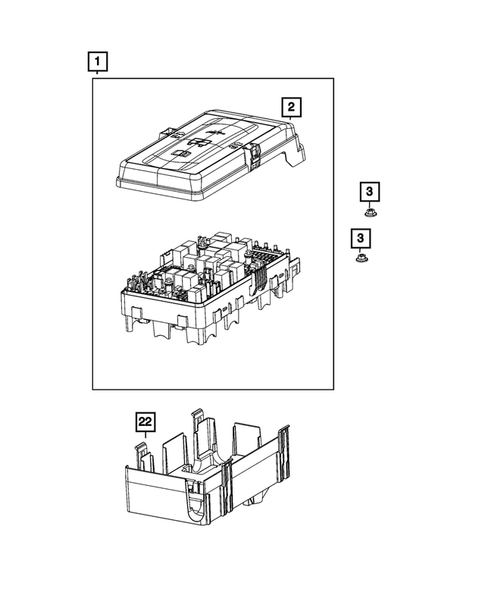 1
2
3
3
22