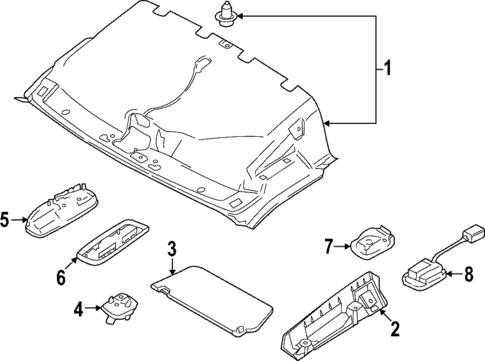 1
5
6
3
7
8
4
2