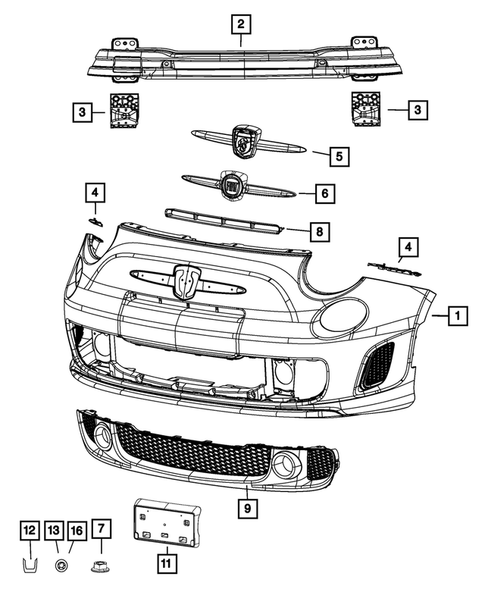 2
3
3
5
6
4
8
4
1
9
12
13
16
7
11