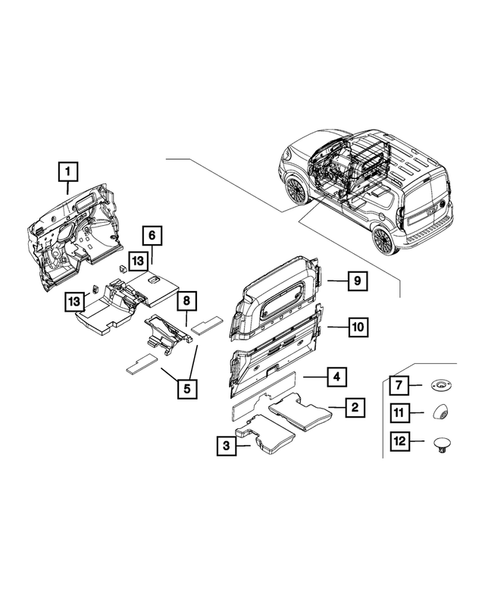 1
6
13
13
8
5
9
10
4
2
3
7
11
12