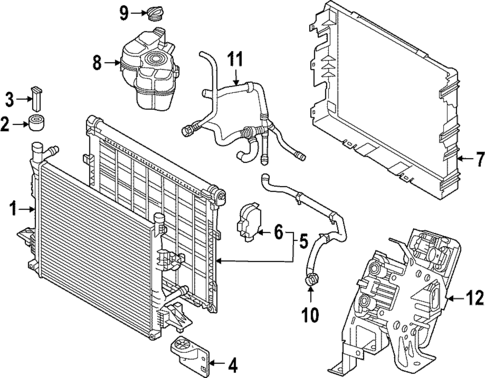 9
8
11
3
2
7
1
6
5
10
12
4