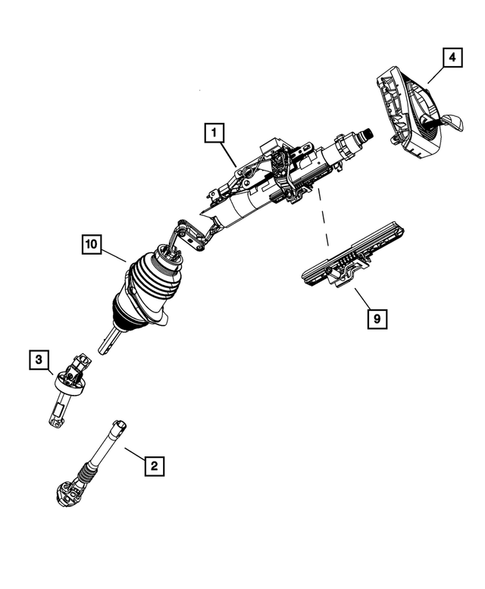 4
1
10
9
3
2