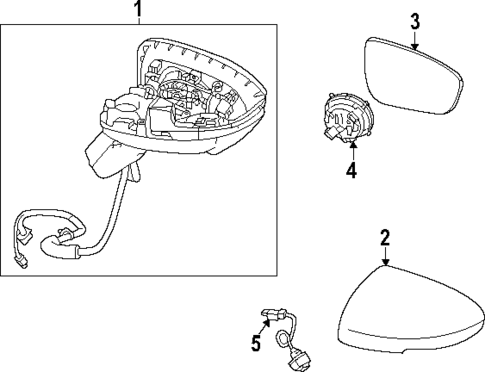 1
3
4
2
5