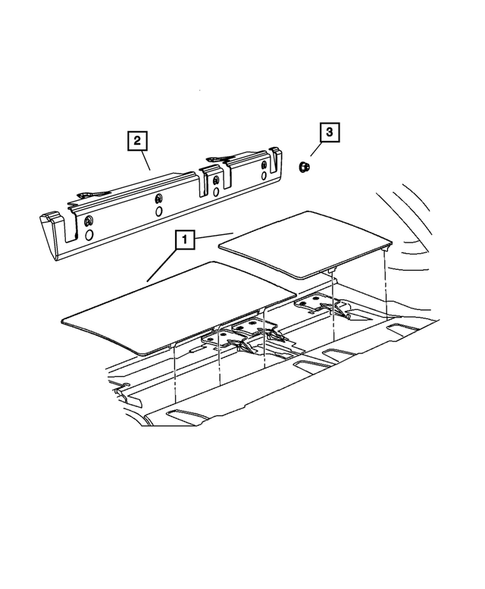 2
3
1