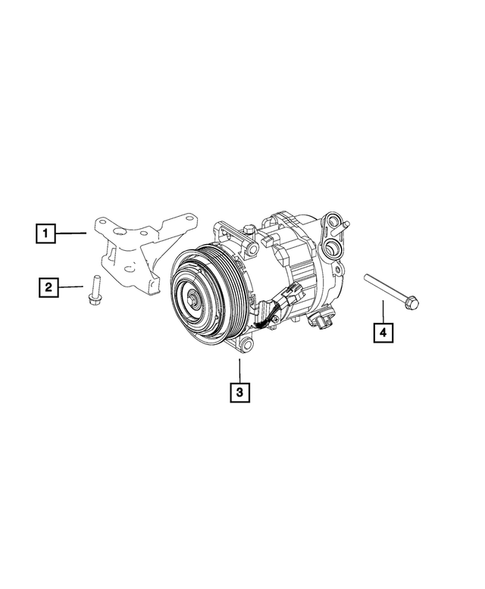 1
2
3
4