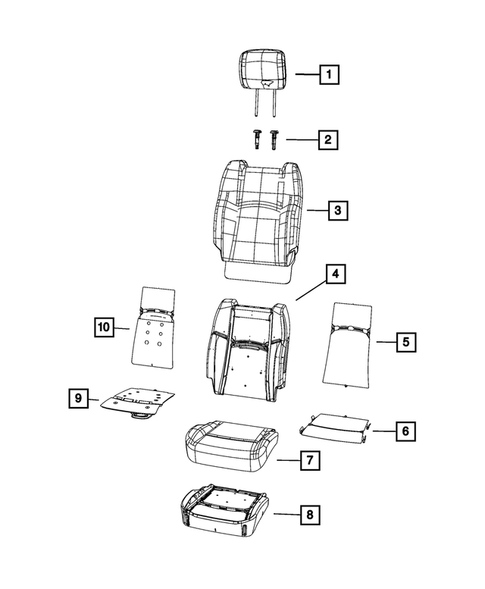 1
2
3
4
10
5
9
6
7
8