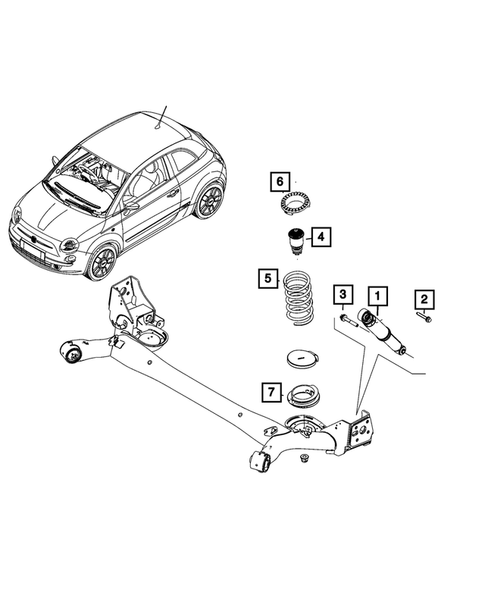 6
4
5
3
1
2
7