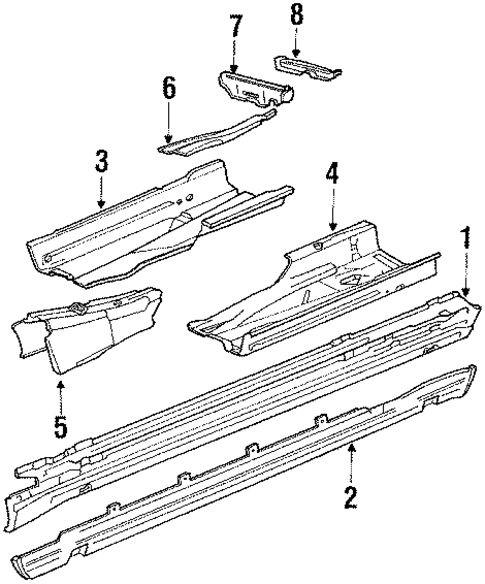 7
8
6
3
4
1
5
2