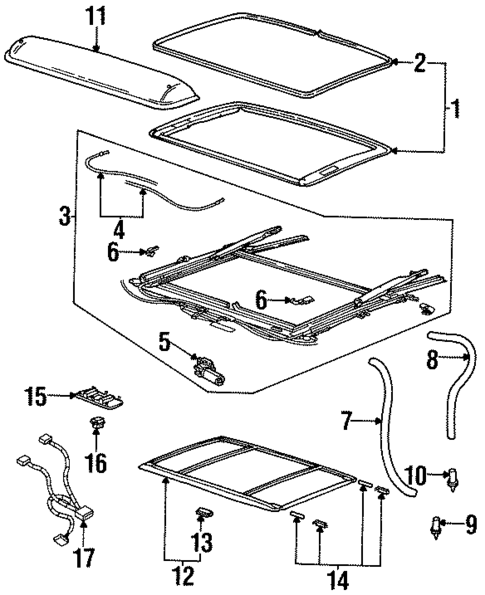 11
2
1
3
4
6
6
5
8
15
7
16
10
9
17
13
12
14