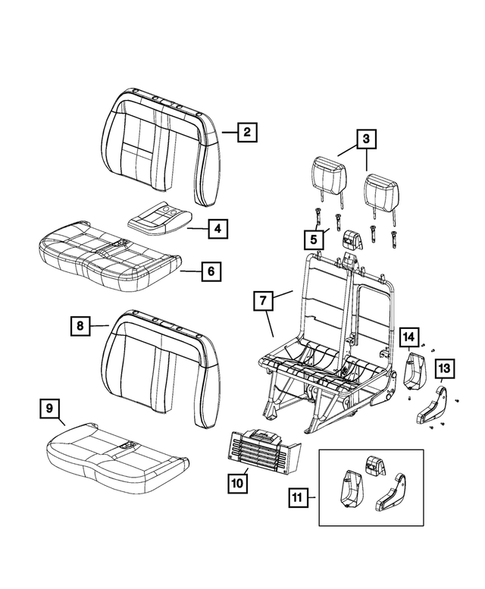 2
3
4
5
6
7
8
14
13
9
10
11