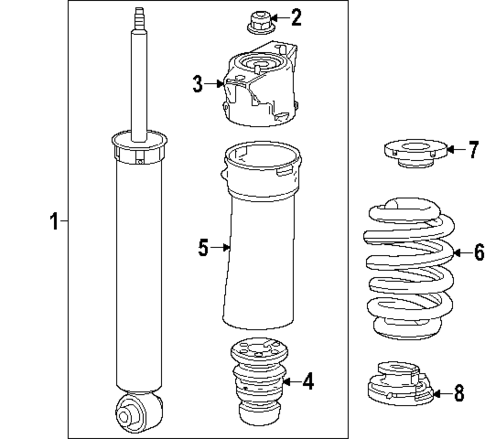 2
3
7
1
5
6
4
8