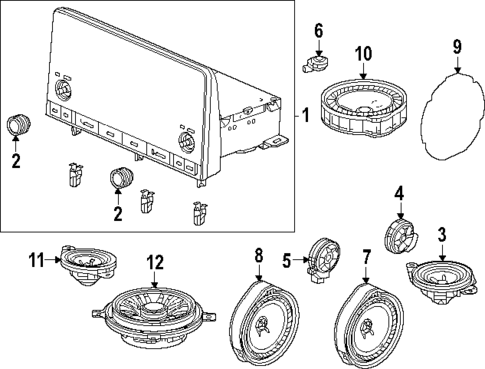 6
10
9
1
2
2
4
3
11
12
8
5
7