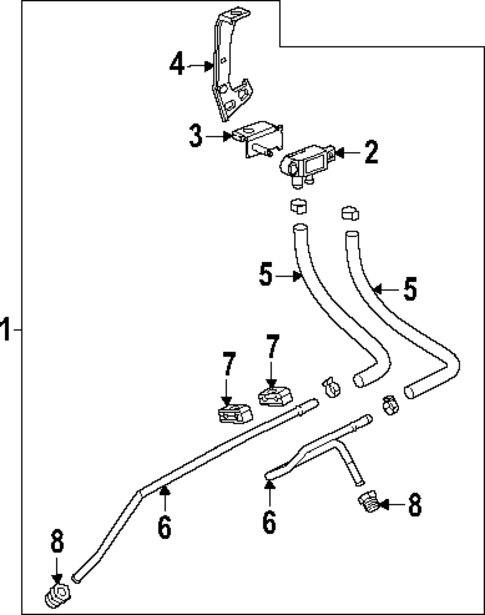 4
3
2
5
5
1
7
7
6
6
8
8