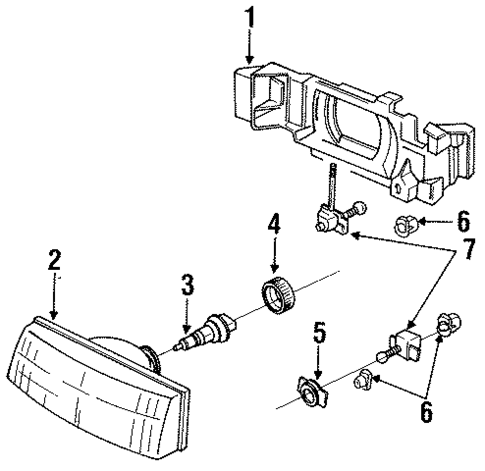 1
6
7
4
2
3
5
6