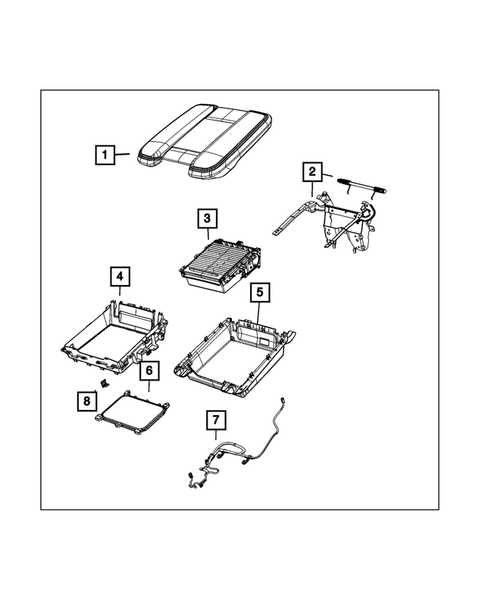 1
2
3
4
5
6
8
7