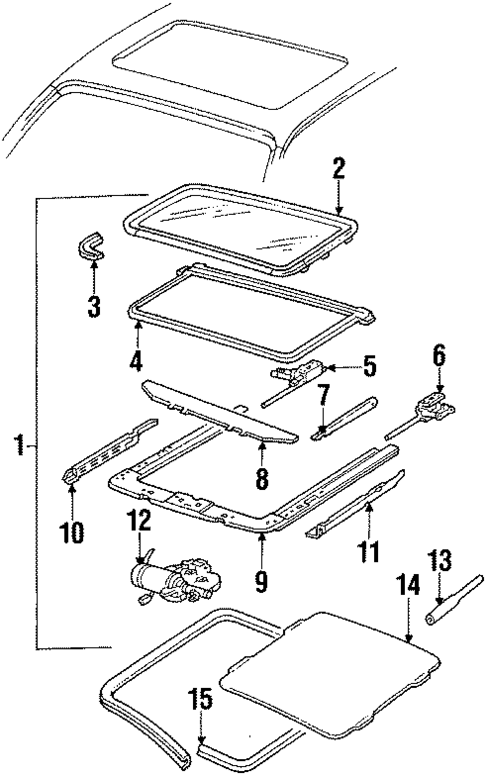 2
3
4
5
6
7
1
8
10
12
9
11
13
14
15