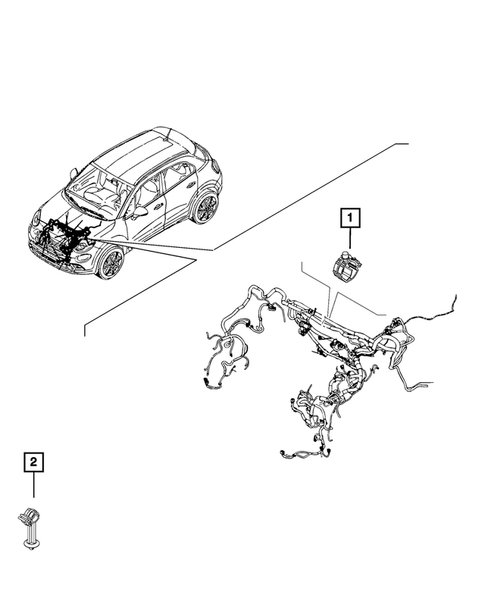 1

2