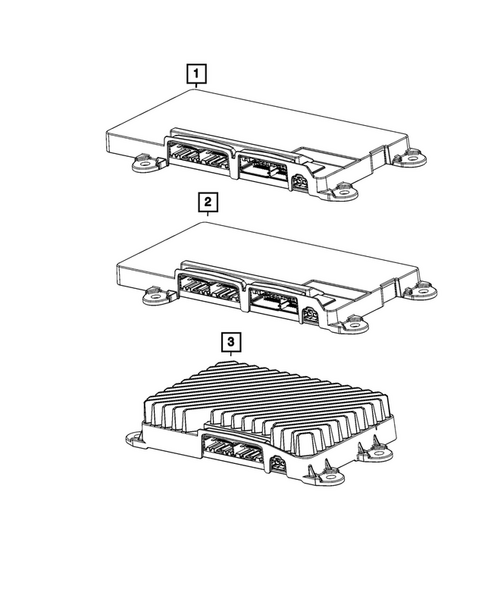 1

2

3