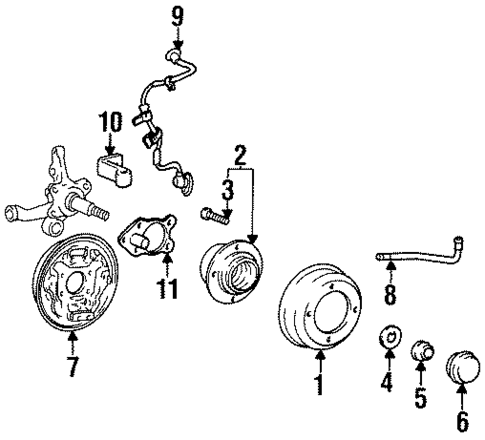 9
10
2
3
11
8
7
1
4
5
6