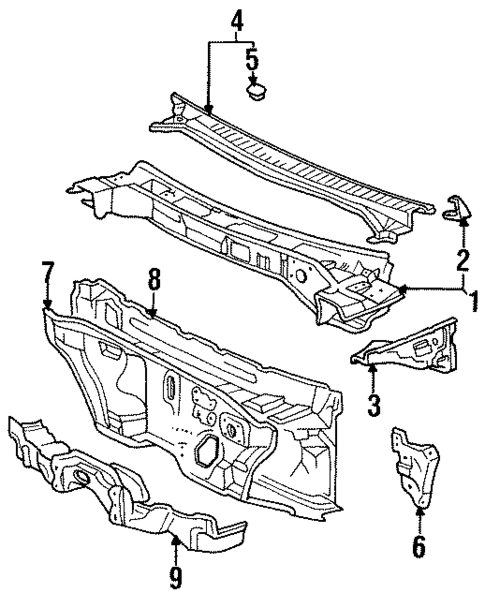 4
5
2
1
7
8
3
6
9