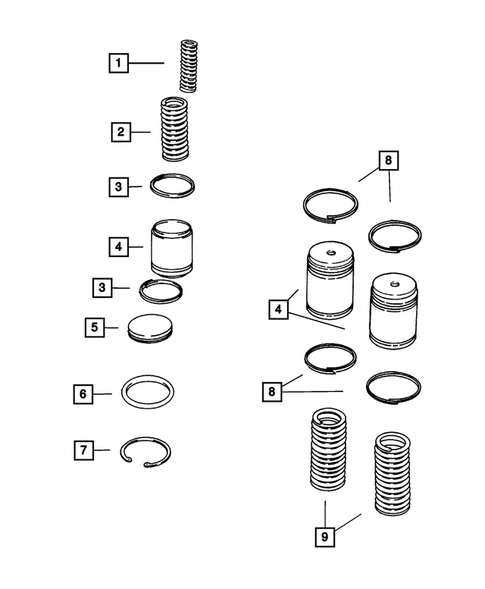 1
2
3
4
3
5
6
7
8
4
8
9