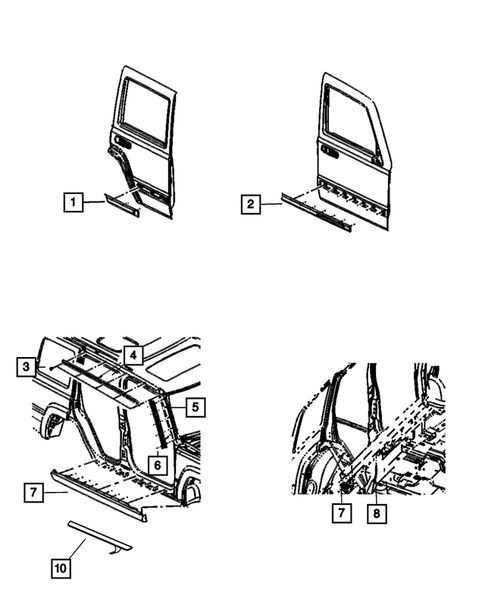 1
2
3
4
5
6
7
10
7
8