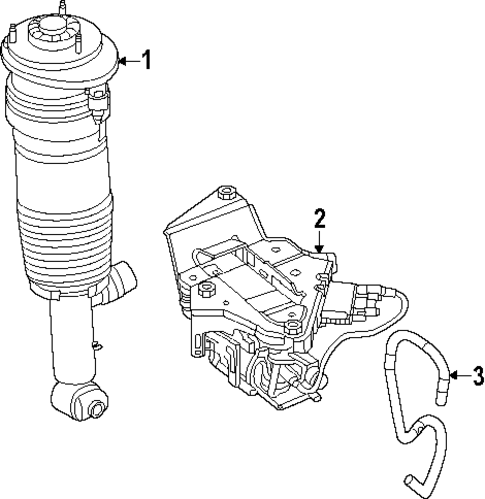 1
2
3