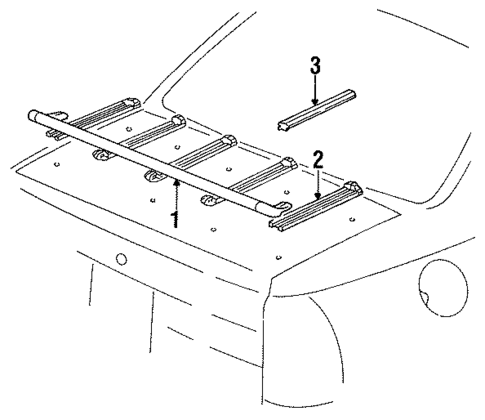 3
2
1