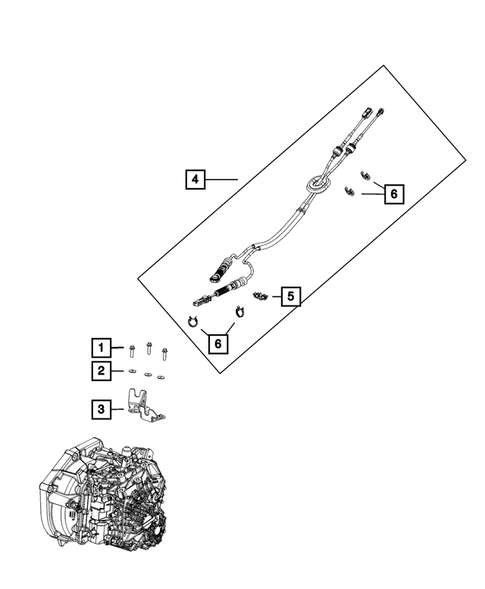 4
6
5
6
1
2
3