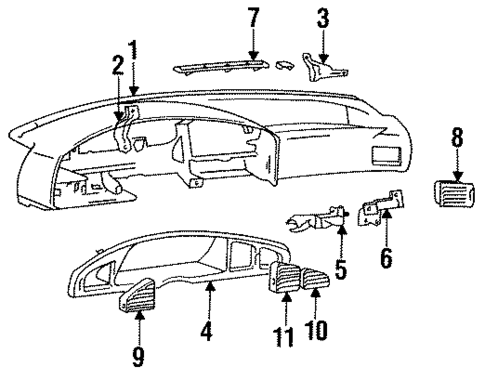 7
3
1
2
8
5
6
4
11
10
9