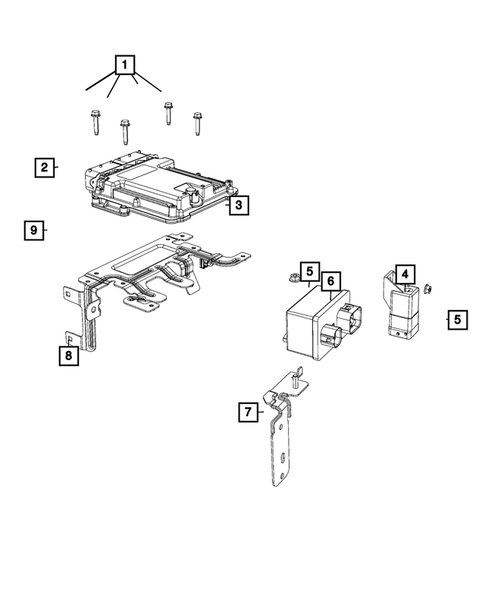 1
2
3
9
5
6
4
5
8
7