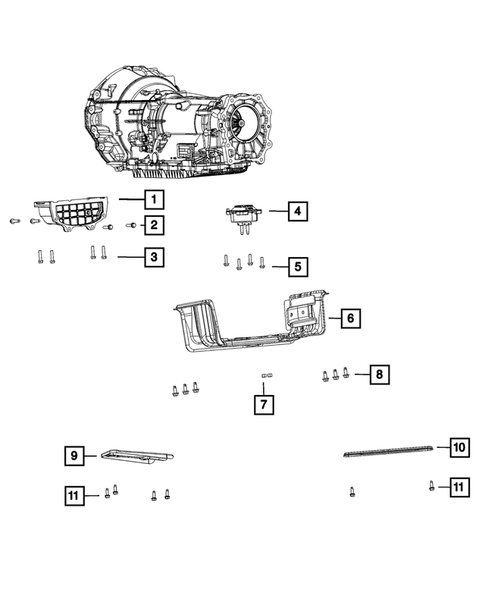 1
2
3
4
5
6
8
7
9
10
11
11