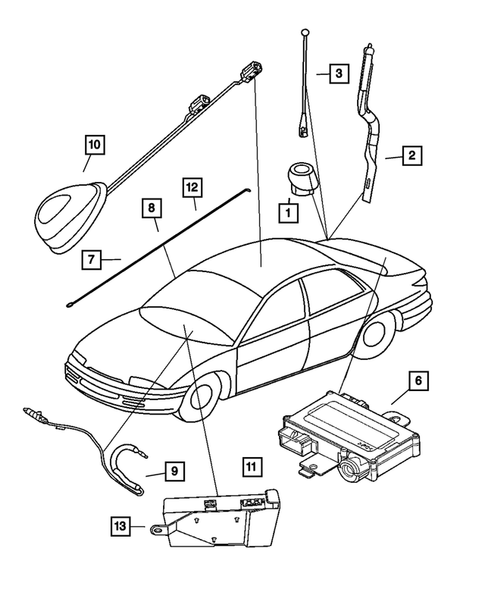 3
2
10
12
8
1
7
6
9
11
13