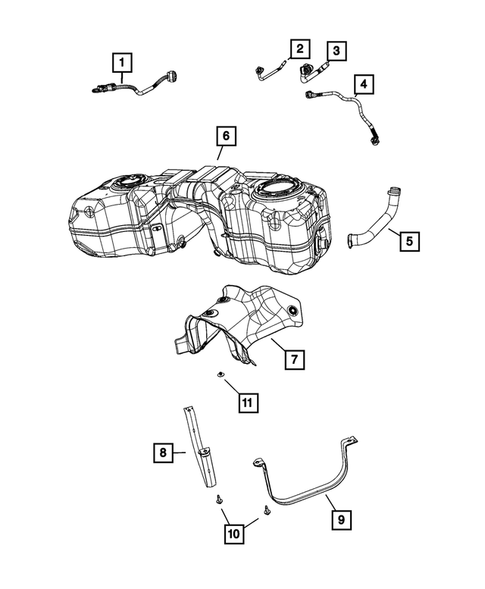 1
2
3
4
6
5
7
11
8
9
10