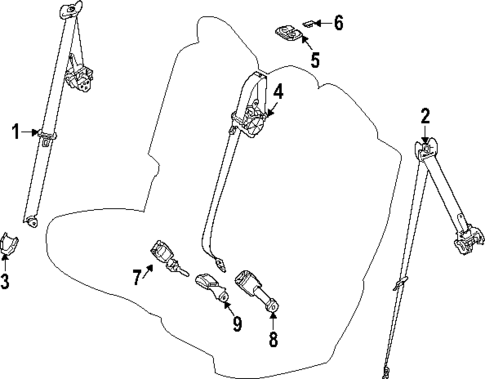 6
5
4
1
2
3
7
9
8