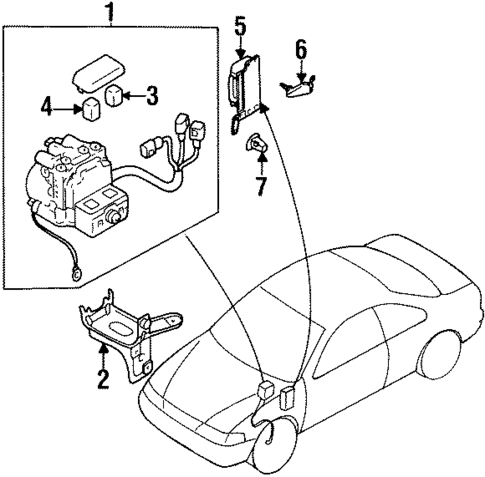 1
5
6
3
4
7
2