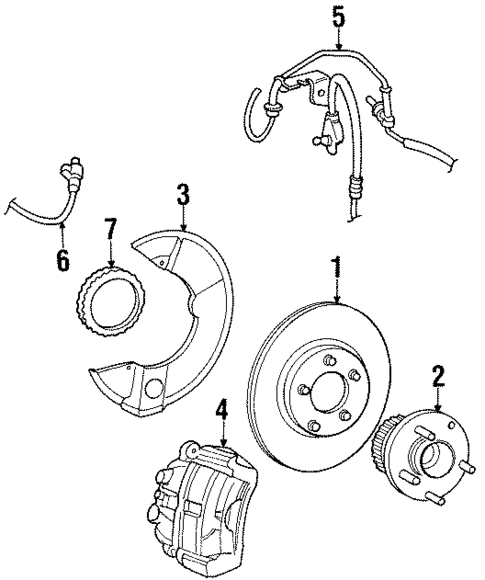 5

6

3

7

1

2

4