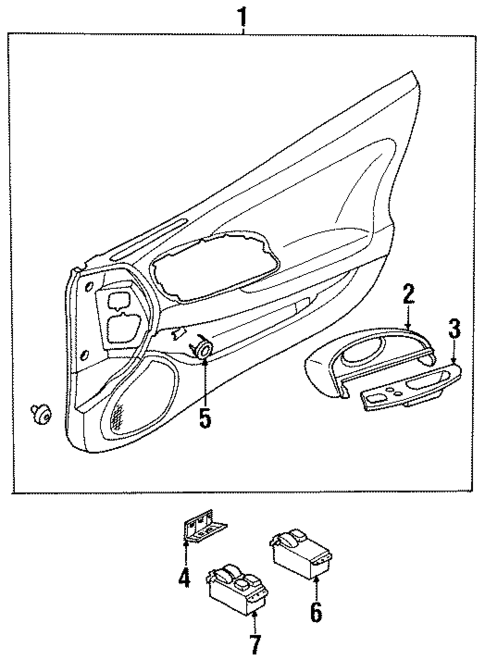 1
2
3
5
4
6
7