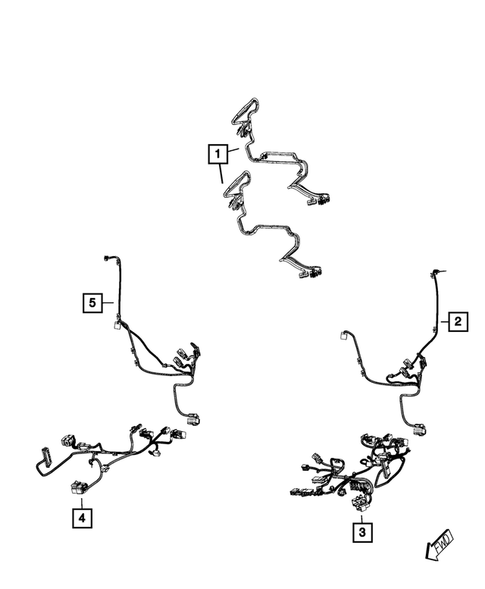 1
5
2
4
3
FWD