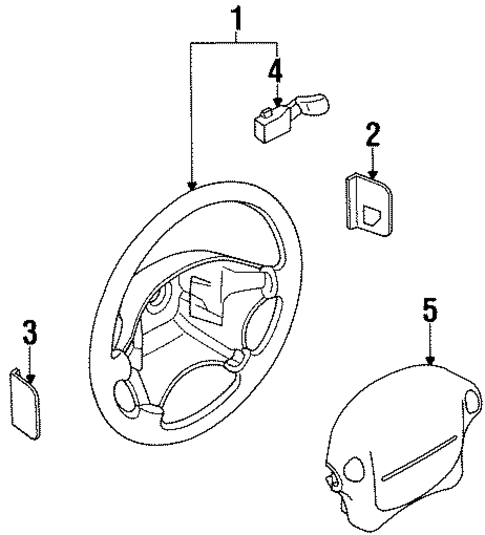 1
4
2
3
5