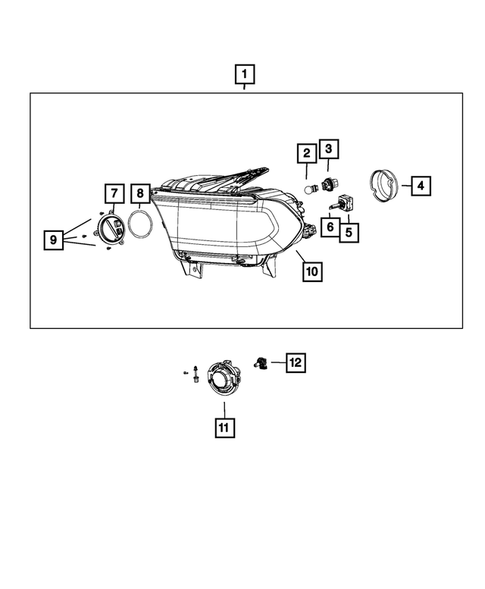 1
2
3
4
7
8
9
6
5
10
12
11